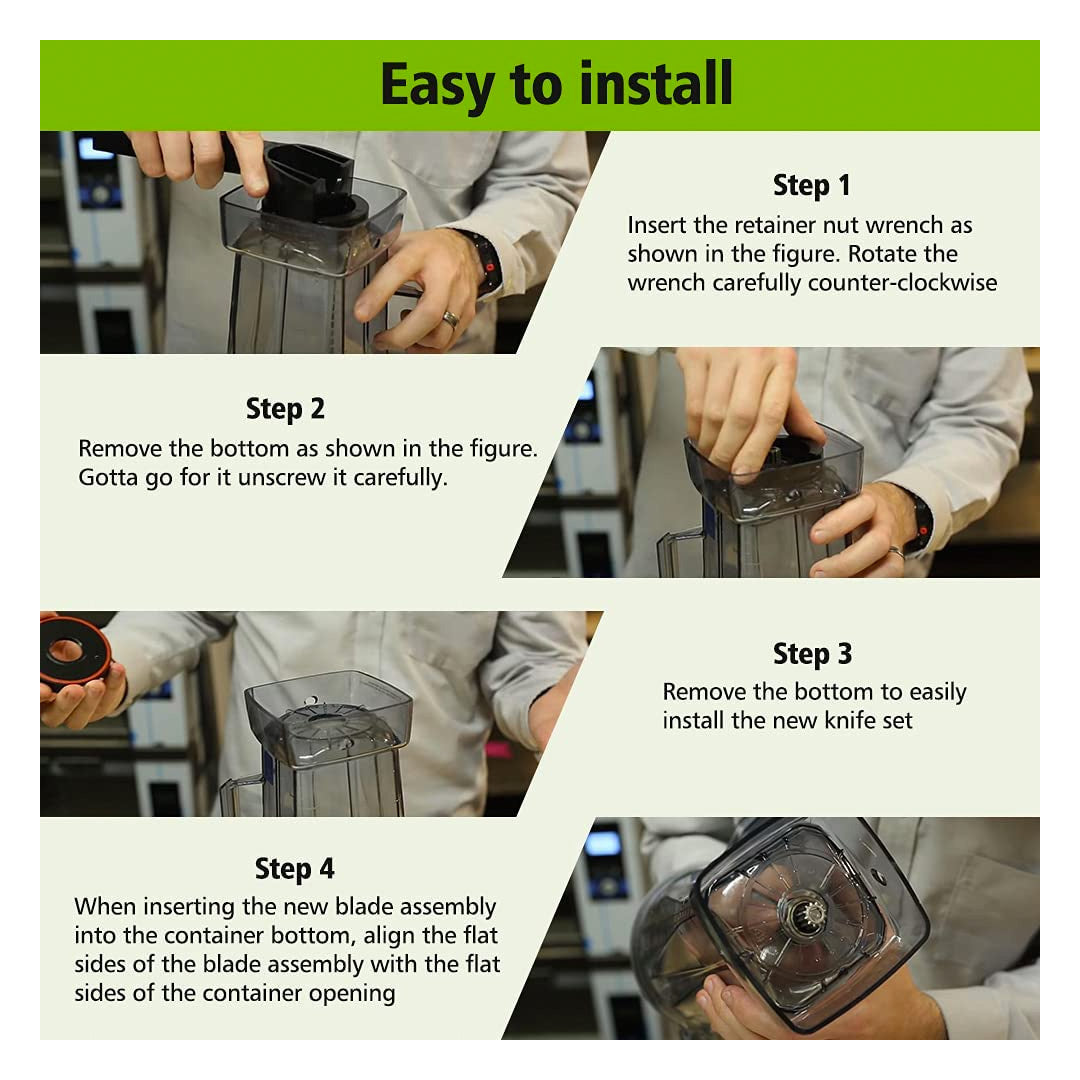 Easy to install

Step 1
Insert the retainer nut wrench as shown in the figure. Rotate the wrench carefully counter-clockwise

Step 2
Remove the bottom as shown in the figure. Gotta go for it unscrew it carefully.

Step 3
Remove the bottom to easily install the new knife set

Step 4
When inserting the new blade assembly into the container bottom, align the flat sides of the blade assembly with the flat sides of the container opening